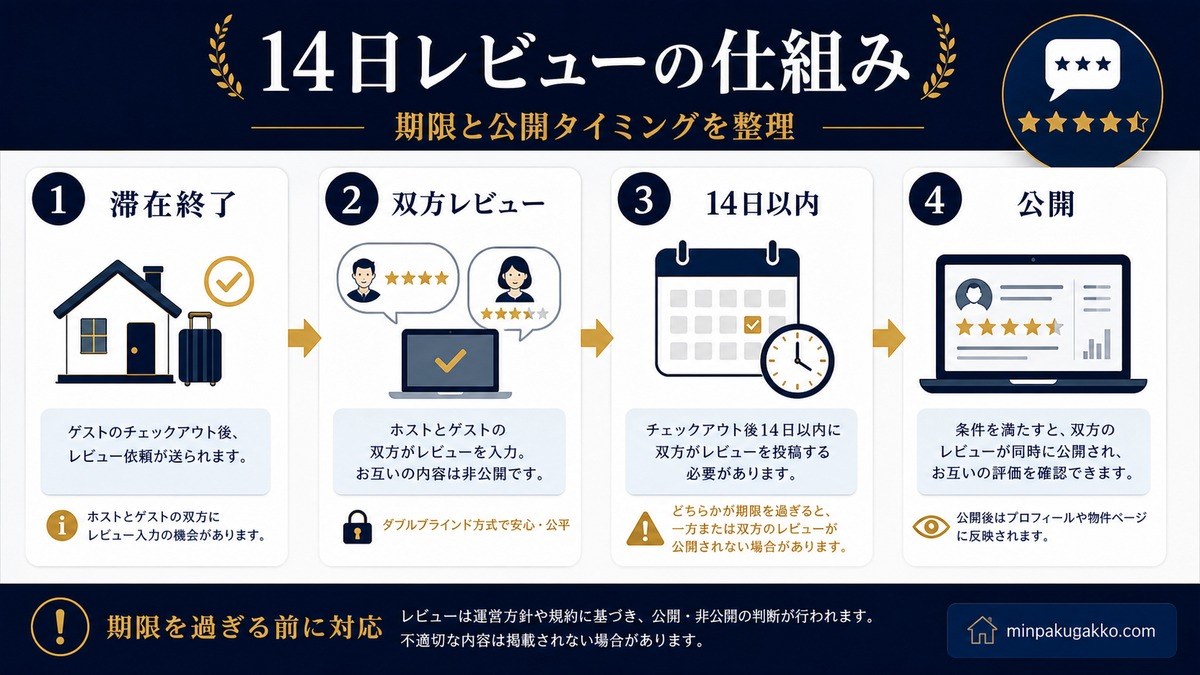 14日レビューの仕組み

期限と公開タイミングを整理

1 滞在終了

ゲストのチェックアウト後、レビュー依頼が送られます。

ホストとゲストの双方にレビュー入力の機会があります。

2 双方レビュー

ホストとゲストの双方がレビューを入力。お互いの内容は非公開です。

ダブルブラインド方式で安心・公平

3 14日以内

チェックアウト後14日以内に双方がレビューを投稿する必要があります。

どちらかが期限を過ぎると、一方または双方のレビューが公開されない場合があります。

4 公開

条件を満たすと、双方のレビューが同時に公開され、お互いの評価を確認できます。

公開後はプロフィールや物件ページに反映されます。

期限を過ぎる前に対応

レビューは運営方針や規約に基づき、公開・非公開の判断が行われます。不適切な内容は掲載されない場合があります。

minpakugakko.com